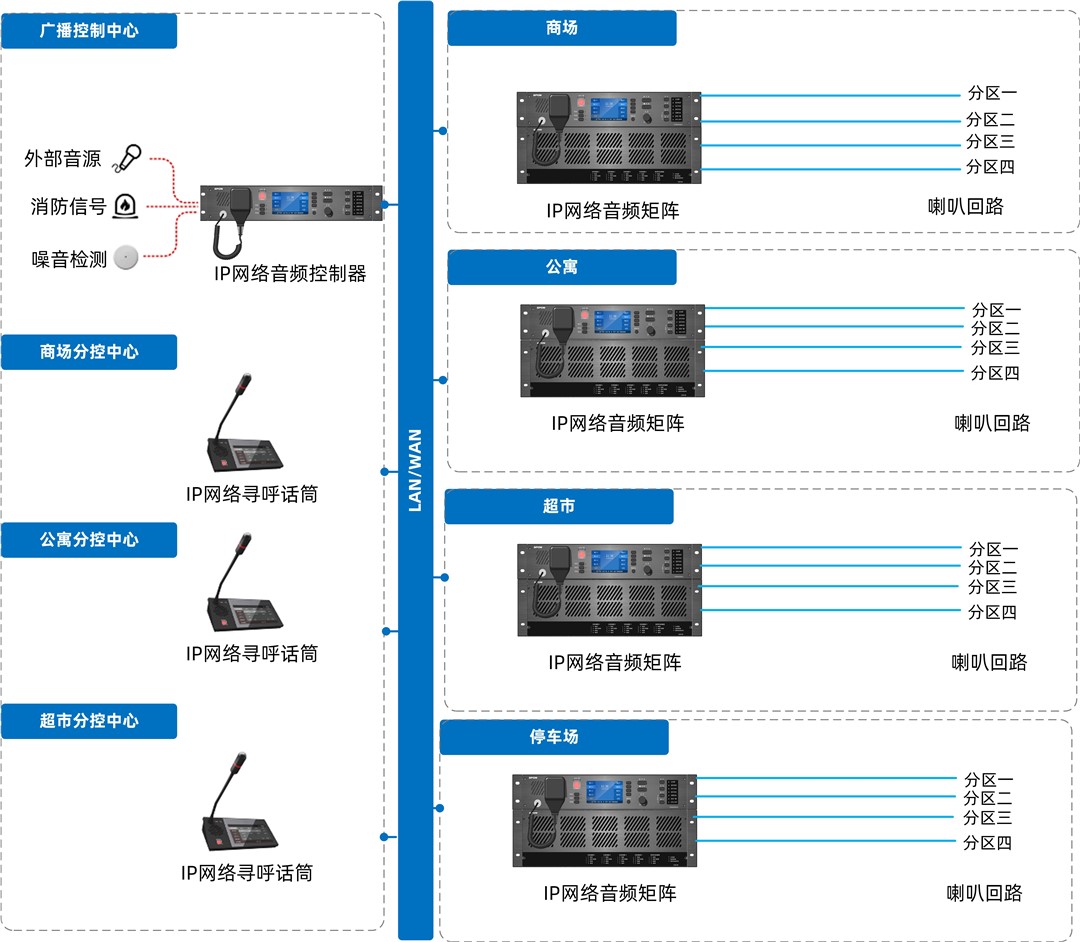 广播控制中心

外部音源

消防信号

噪音检测

IP网络音频控制器

商场分控中心

IP网络寻呼话筒

公寓分控中心

IP网络寻呼话筒

超市分控中心

IP网络寻呼话筒

LAN/WAN

商场

分区一
分区二
分区三
分区四

IP网络音频矩阵

喇叭回路

公寓

分区一
分区二
分区三
分区四

IP网络音频矩阵

喇叭回路

超市

分区一
分区二
分区三
分区四

IP网络音频矩阵

喇叭回路

停车场

分区一
分区二
分区三
分区四

IP网络音频矩阵

喇叭回路